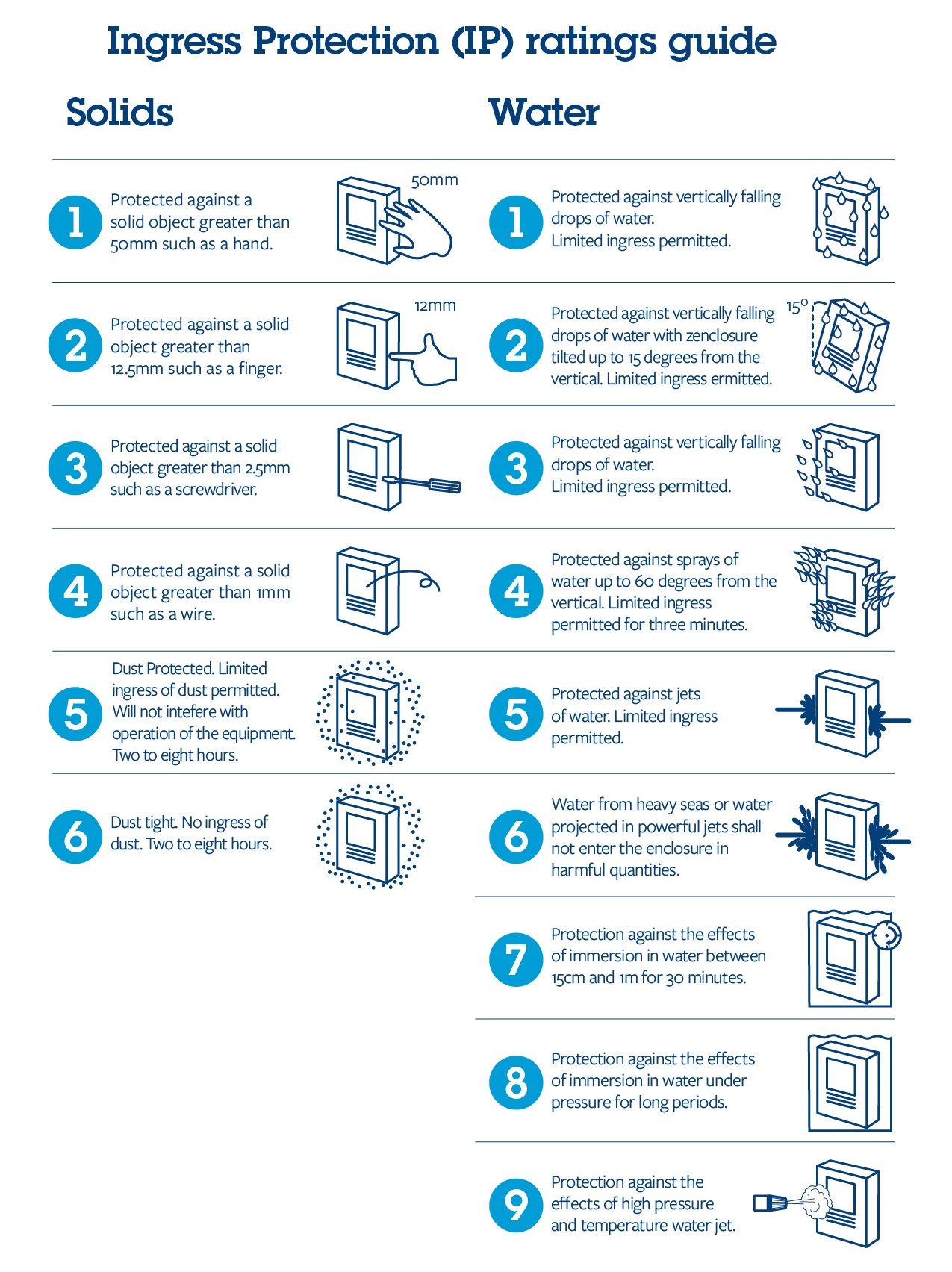 Ingress Protection (IP) ratings guide

Solids

1

Protected against a solid object greater than 50mm such as a hand.

50mm

2

Protected against a solid object greater than 12.5mm such as a finger.

12mm

3

Protected against a solid object greater than 2.5mm such as a screwdriver.

4

Protected against a solid object greater than 1mm such as a wire.

5

Dust Protected. Limited ingress of dust permitted. Will not intefere with operation of the equipment. Two to eight hours.

6

Dust tight. No ingress of dust. Two to eight hours.

Water

1

Protected against vertically falling drops of water. Limited ingress permitted.

2

Protected against vertically falling drops of water with zenclosure tilted up to 15 degrees from the vertical. Limited ingress ermitted.

15°

3

Protected against vertically falling drops of water. Limited ingress permitted.

4

Protected against sprays of water up to 60 degrees from the vertical. Limited ingress permitted for three minutes.

5

Protected against jets of water. Limited ingress permitted.

6

Water from heavy seas or water projected in powerful jets shall not enter the enclosure in harmful quantities.

7

Protection against the effects of immersion in water between 15cm and 1m for 30 minutes.

8

Protection against the effects of immersion in water under pressure for long periods.

9

Protection against the effects of high pressure and temperature water jet.